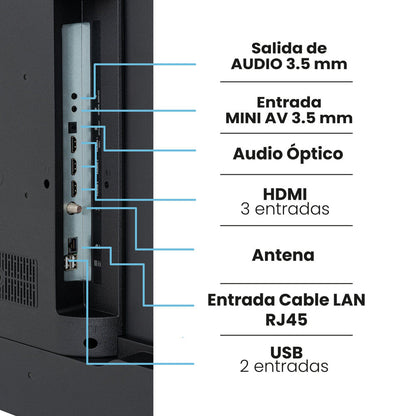 Salida de
AUDIO 3.5 mm

Entrada
MINI AV 3.5 mm

Audio Óptico

HDMI
3 entradas

Antena

Entrada Cable LAN
RJ45

USB
2 entradas