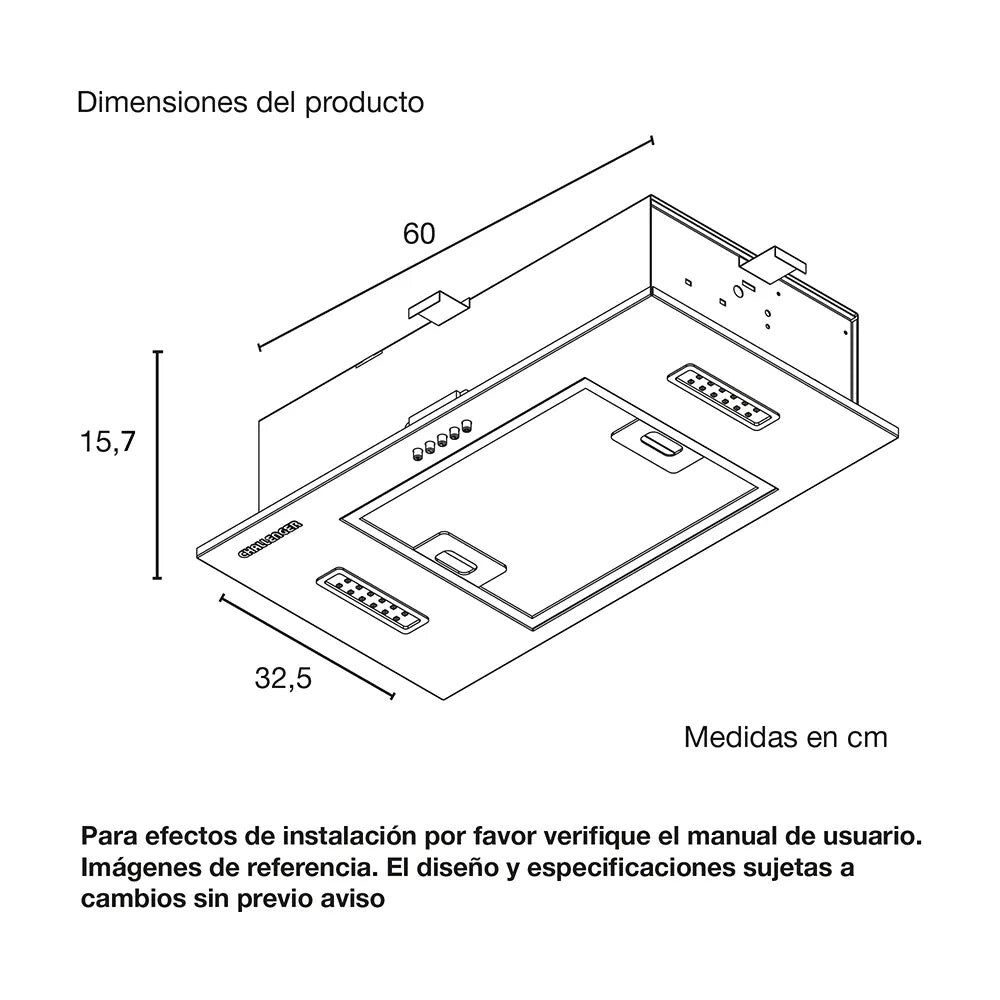 Dimensiones del producto

60

15,7

CHALLENGER

32,5

Medidas en cm

Para efectos de instalación por favor verifique el manual de usuario. Imágenes de referencia. El diseño y especificaciones sujetas a cambios sin previo aviso