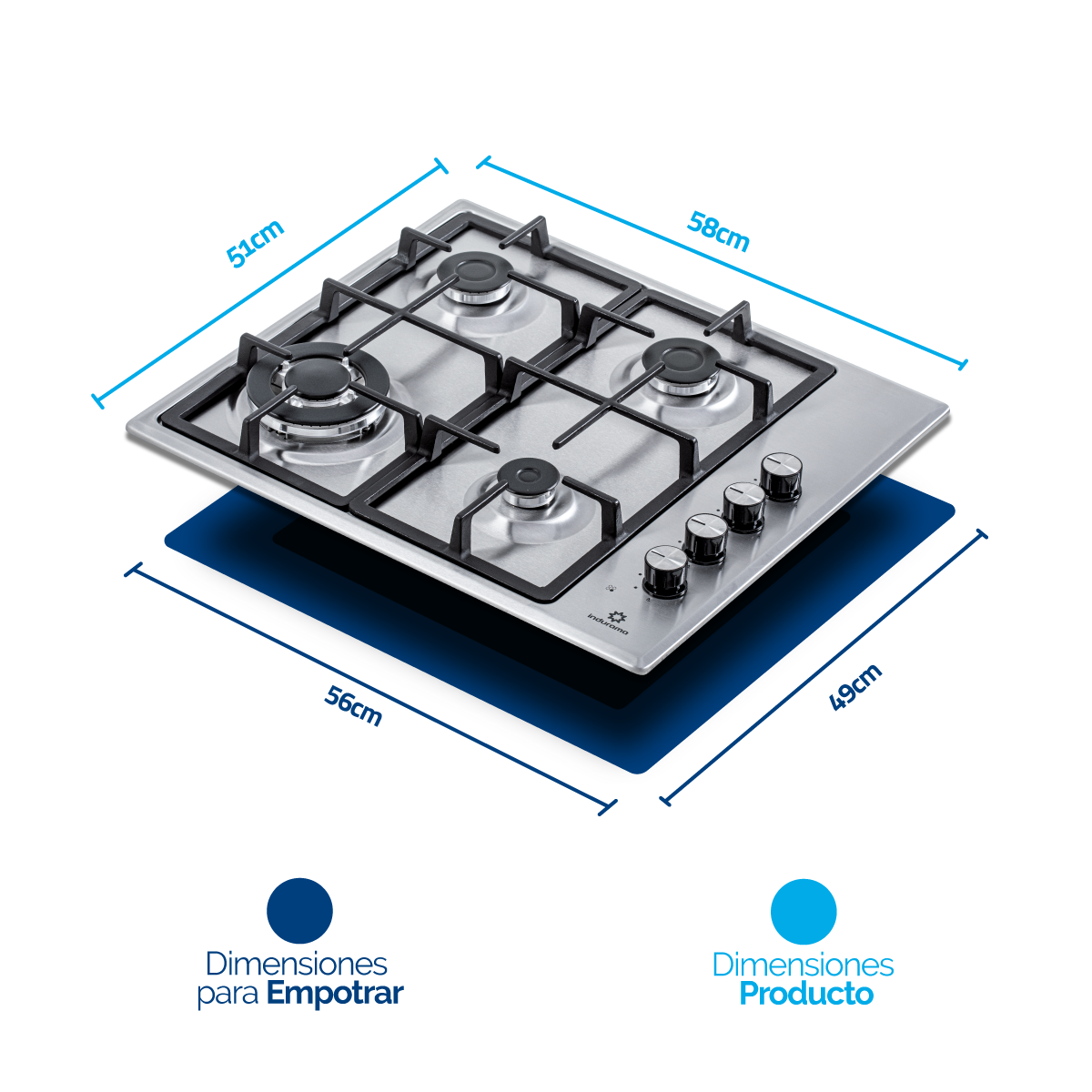 51cm

58cm

indurama

56cm

49cm

Dimensiones para Empotrar

Dimensiones Producto